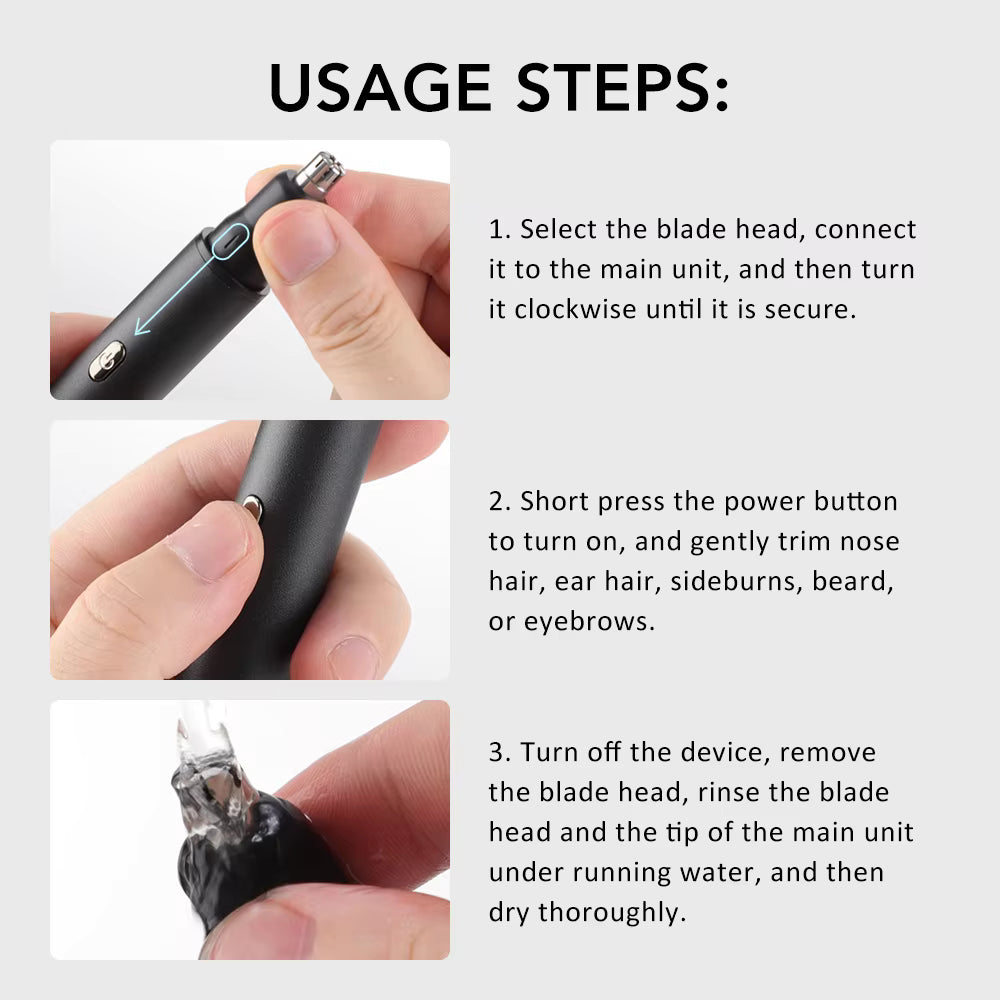 USAGE STEPS:

1. Select the blade head, connect it to the main unit, and then turn it clockwise until it is secure.

2. Short press the power button to turn on, and gently trim nose hair, ear hair, sideburns, beard, or eyebrows.

3. Turn off the device, remove the blade head, rinse the blade head and the tip of the main unit under running water, and then dry thoroughly.